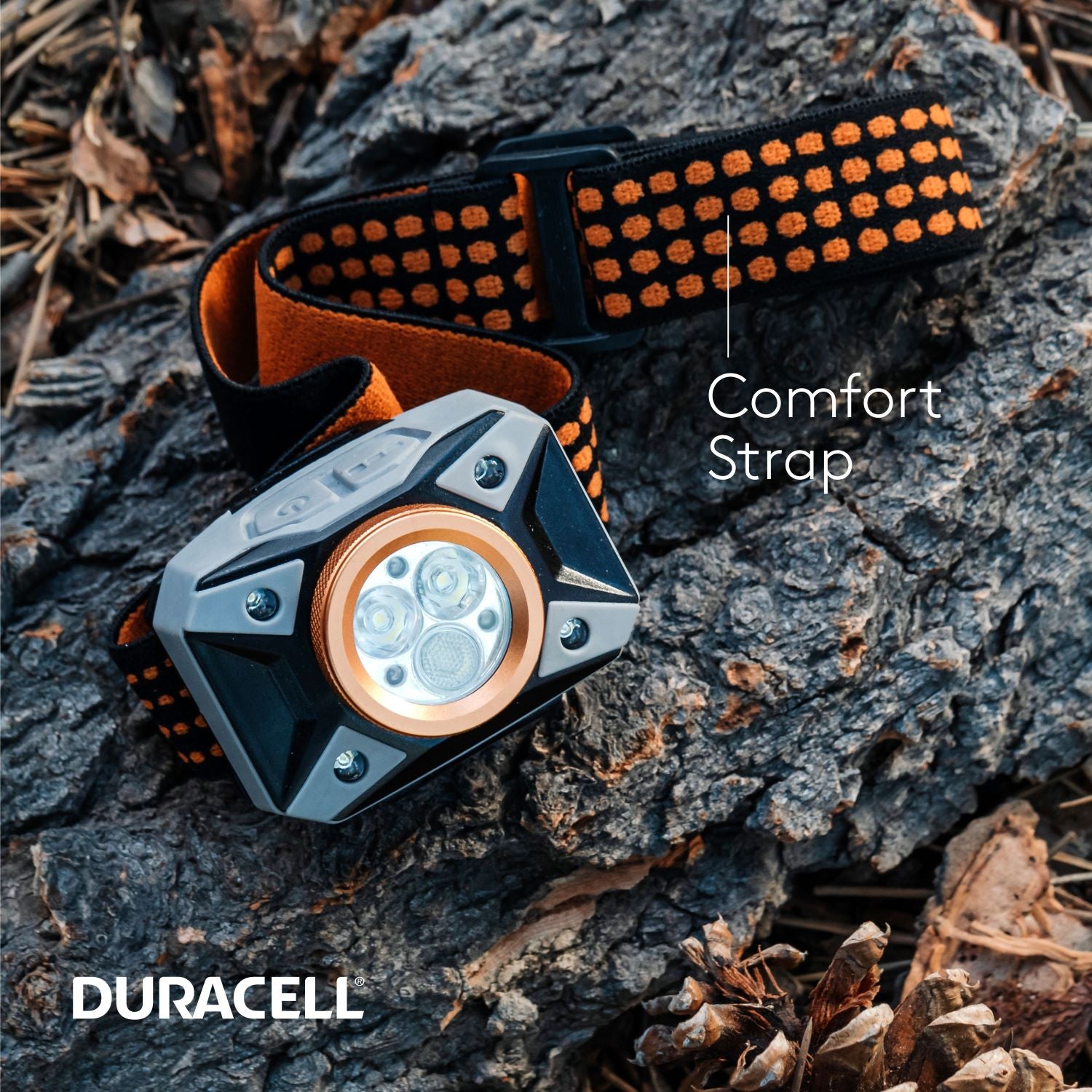 Comfort Strap

DURACELL®